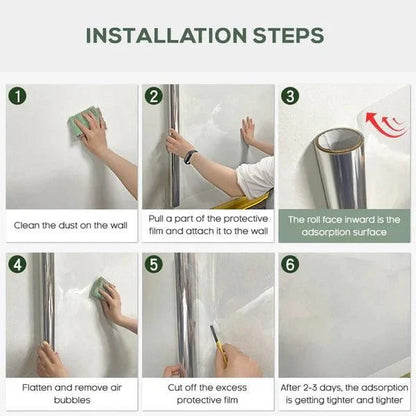 INSTALLATION STEPS

1
Clean the dust on the wall

2
Pull a part of the protective film and attach it to the wall

3
The roll face inward is the adsorption surface

4
Flatten and remove air bubbles

5
Cut off the excess protective film

6
After 2-3 days, the adsorption is getting tighter and tighter