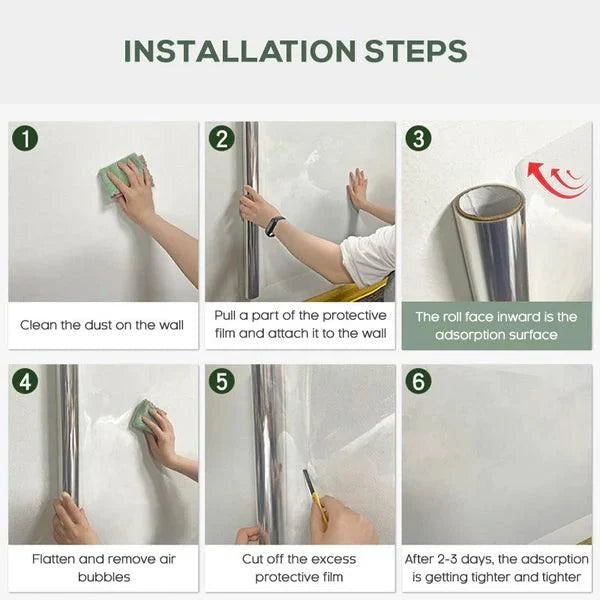 INSTALLATION STEPS

1

Clean the dust on the wall

2

Pull a part of the protective film and attach it to the wall

3

The roll face inward is the adsorption surface

4

Flatten and remove air bubbles

5

Cut off the excess protective film

6

After 2-3 days, the adsorption is getting tighter and tighter